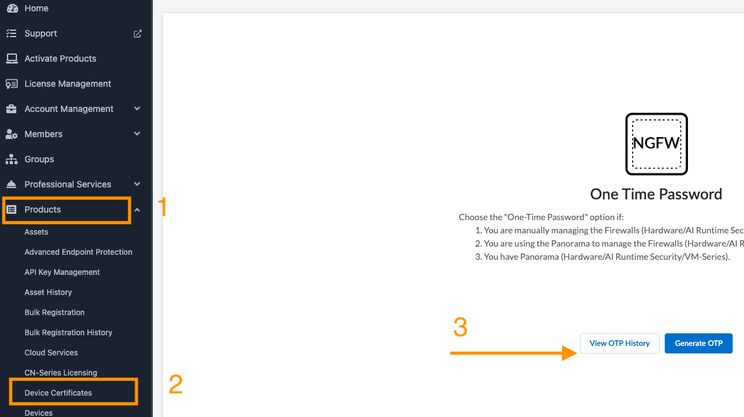 Home
Support
Activate Products
License Management
Account Management
Members
Groups
Professional Services
Products
1
Assets
Advanced Endpoint Protection
API Key Management
Asset History
Bulk Registration
Bulk Registration History
Cloud Services
CN-Series Licensing
Device Certificates
2
Devices

NGFW

One Time Password

Choose the "One-Time Password" option if:
1. You are manually managing the Firewalls (Hardware/AI Runtime Sec
2. You are using the Panorama to manage the Firewalls (Hardware/AI R
3. You have Panorama (Hardware/AI Runtime Security/VM-Series).

3
View OTP History
Generate OTP